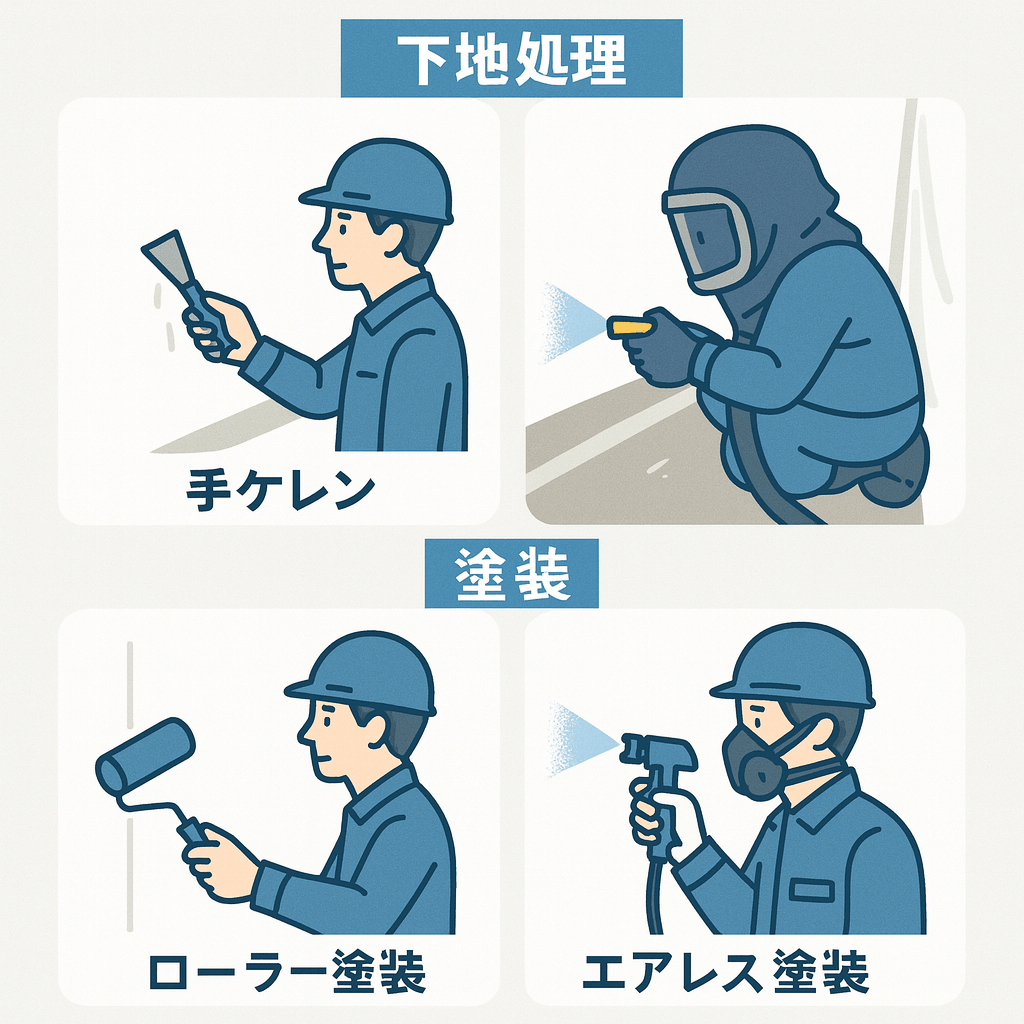 下地処理

手ケレン

塗装

ローラー塗装

エアレス塗装