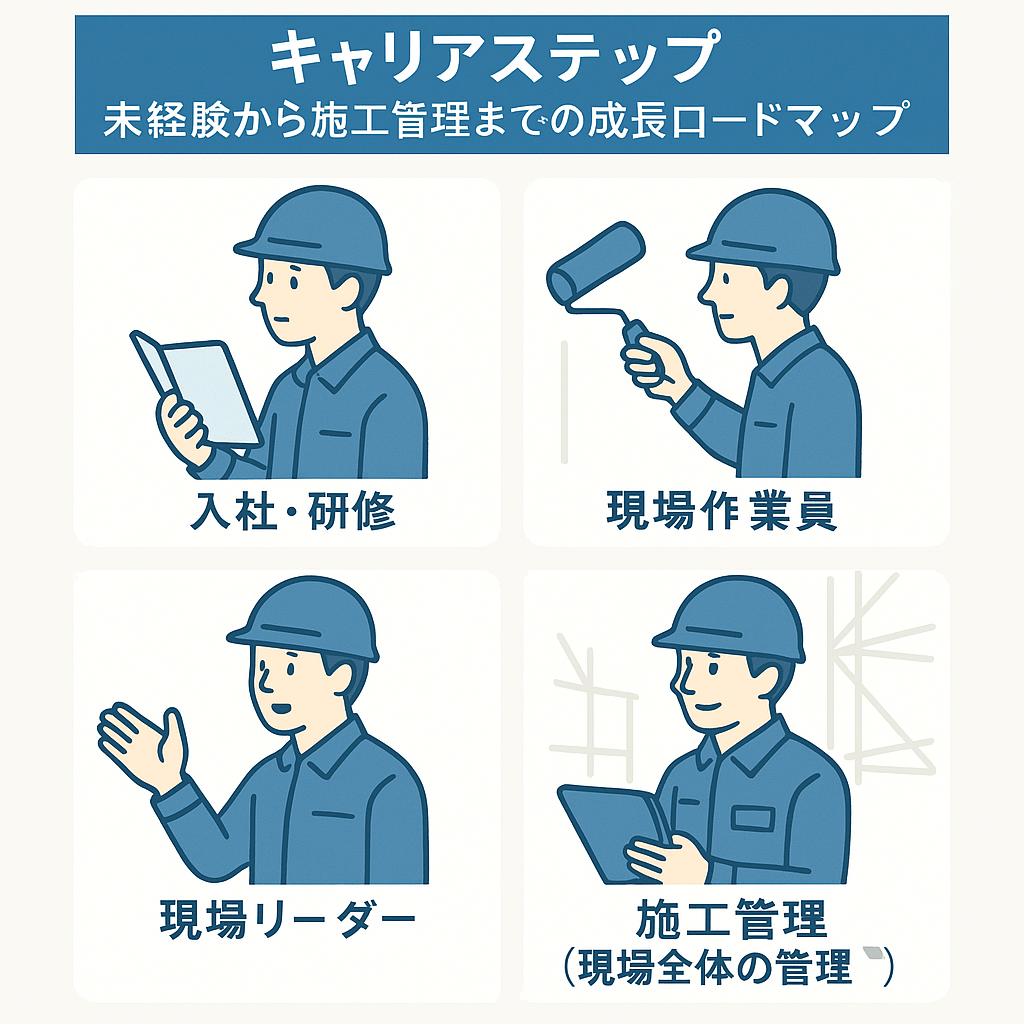 キャリアステップ
未経験から施工管理までの成長ロードマップ

入社・研修

現場作業員

現場リーダー

施工管理
(現場全体の管理)