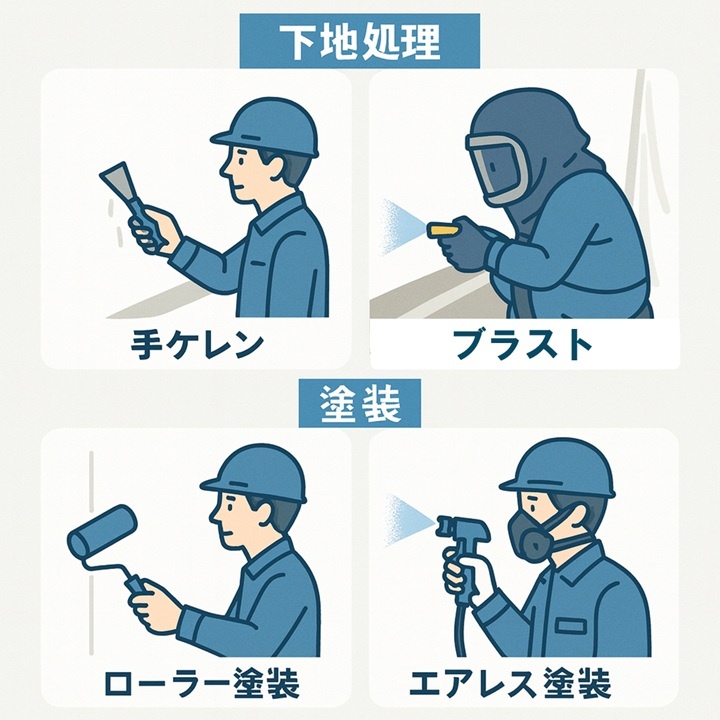 下地処理

手ケレン

ブラスト

塗装

ローラー塗装

エアレス塗装